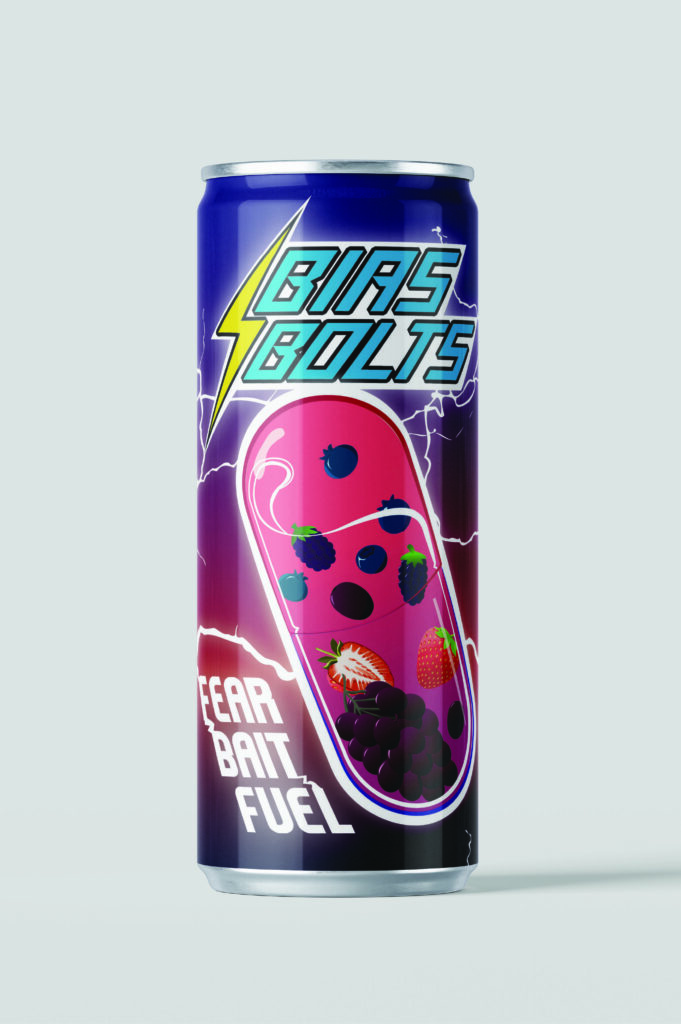 BIAS BOLTS

FEAR BAIT FUEL