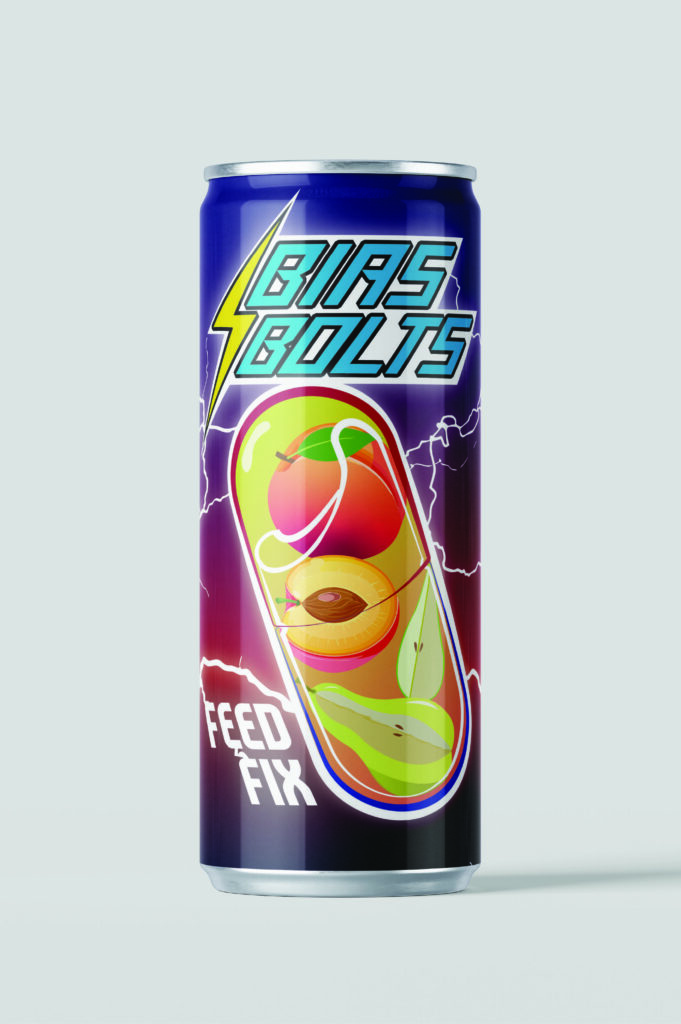 BIAS BOLTS

FEED FIX