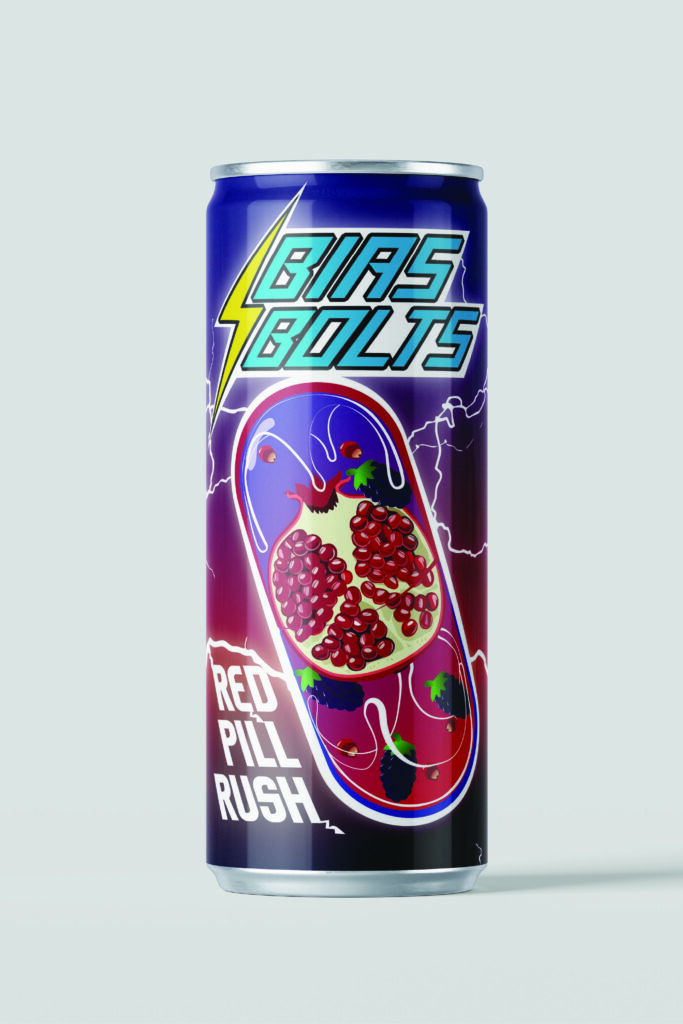 BIAS BOLTS

RED PILL RUSH