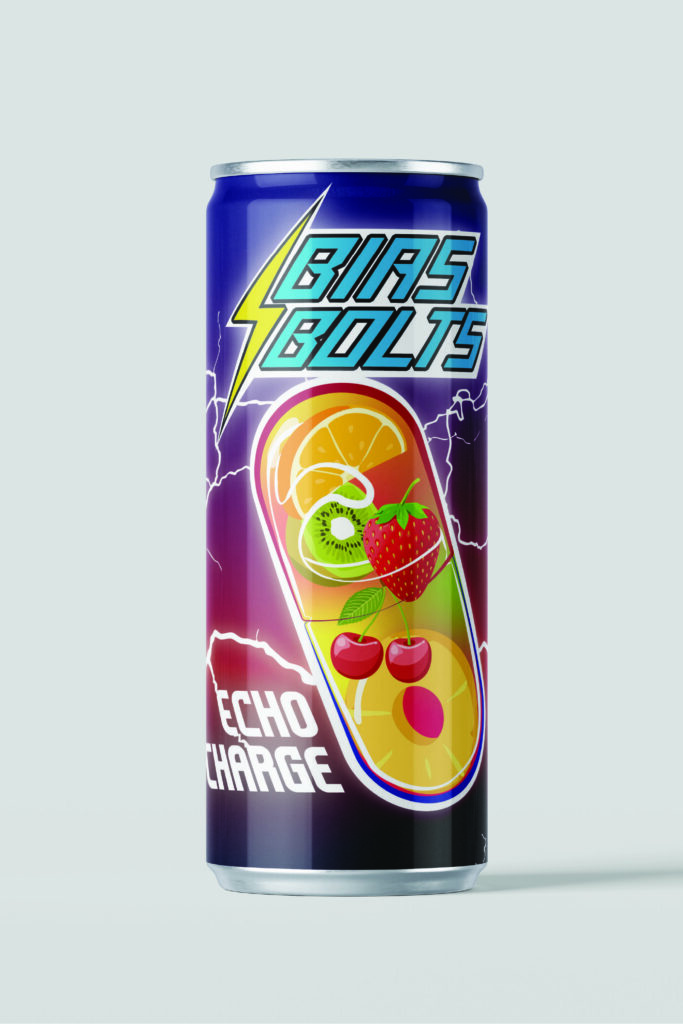 BIAS BOLTS

ECHO CHARGE