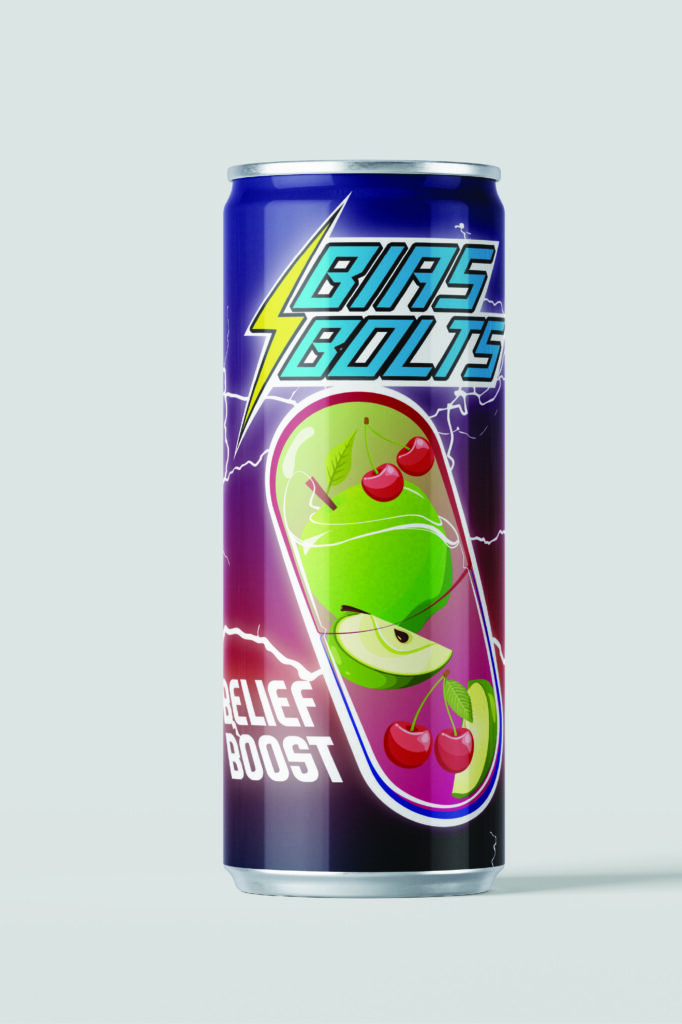 BIAS BOLTS

BELIEF BOOST