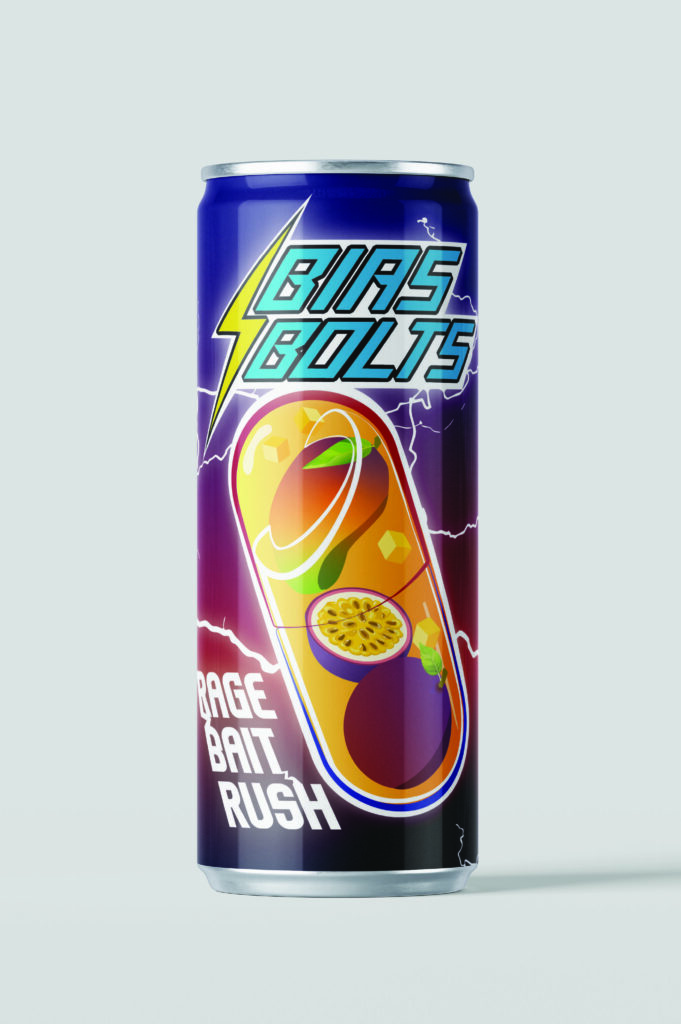 BIAS BOLTS

RAGE BAIT RUSH